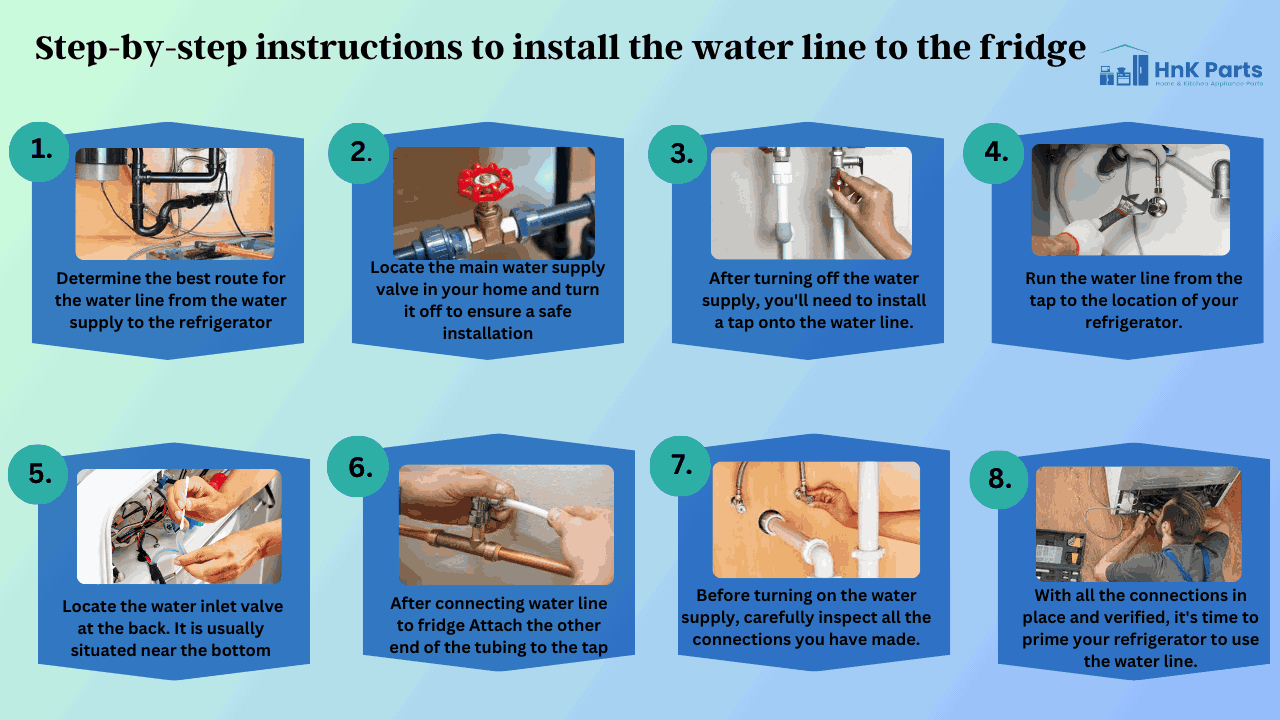 Step-by-step instructions to install the water line to the fridge

HnK Parts
Home & Kitchen Appliance Parts

1.
Determine the best route for the water line from the water supply to the refrigerator

2.
Locate the main water supply valve in your home and turn it off to ensure a safe installation

3.
After turning off the water supply, you'll need to install a tap onto the water line.

4.
Run the water line from the tap to the location of your refrigerator.

5.
Locate the water inlet valve at the back. It is usually situated near the bottom

6.
After connecting water line to fridge Attach the other end of the tubing to the tap

7.
Before turning on the water supply, carefully inspect all the connections you have made.

8.
With all the connections in place and verified, it's time to prime your refrigerator to use the water line.